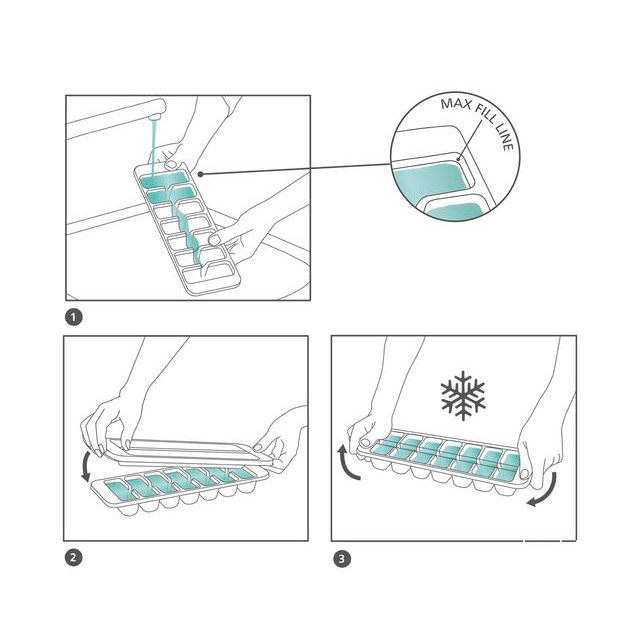 MAX FILL LINE

1

2

3